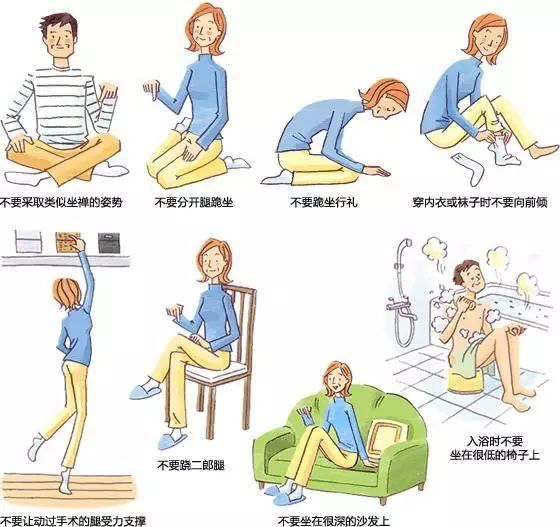 不要采取类似坐禅的姿势

不要分开腿跪坐

不要跪坐行礼

穿内衣或袜子时不要向前倾

不要让动过手术的腿受力支撑

不要跷二郎腿

不要坐在很深的沙发上

入浴时不要坐在很低的椅子上